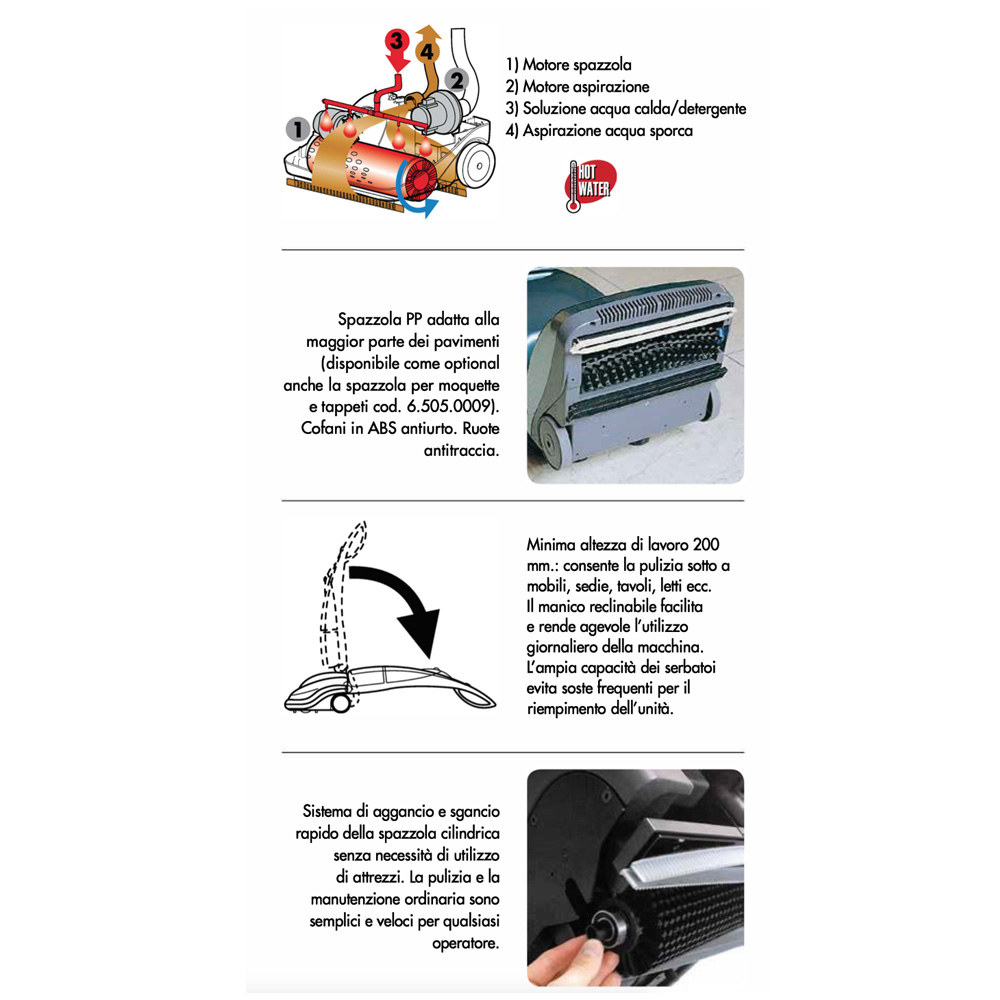 3 4 2 1

1) Motore spazzola
2) Motore aspirazione
3) Soluzione acqua calda/detergente
4) Aspirazione acqua sporca

HOT WATER

Spazzola PP adatta alla maggior parte dei pavimenti (disponibile come optional anche la spazzola per moquette e tappeti cod. 6.505.0009). Cofani in ABS antiurto. Ruote antitraccia.

Minima altezza di lavoro 200 mm.: consente la pulizia sotto a mobili, sedie, tavoli, letti ecc. Il manico reclinabile facilita e rende agevole l'utilizzo giornaliero della macchina. L'ampia capacità dei serbatoi evita soste frequenti per il riempimento dell'unità.

Sistema di aggancio e sgancio rapido della spazzola cilindrica senza necessità di utilizzo di attrezzi. La pulizia e la manutenzione ordinaria sono semplici e veloci per qualsiasi operatore.